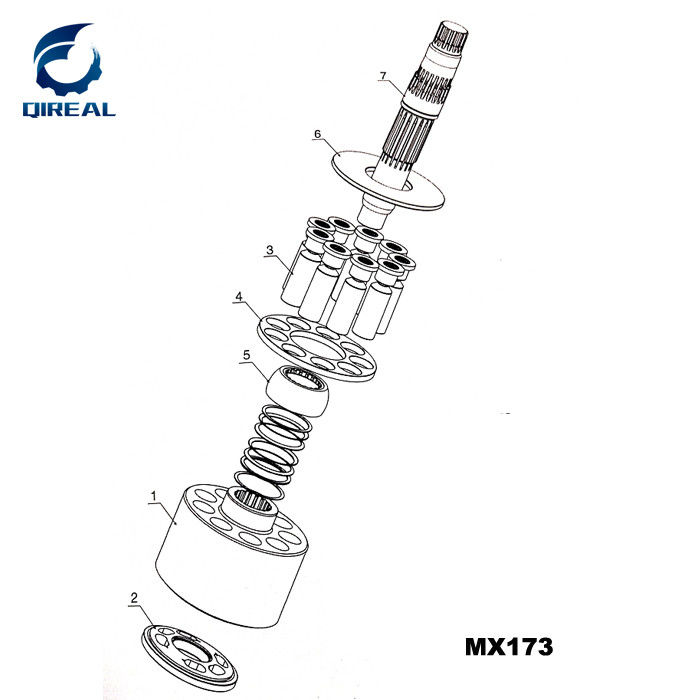 QIREAL

7

6

3

4

5

1

2

MX173