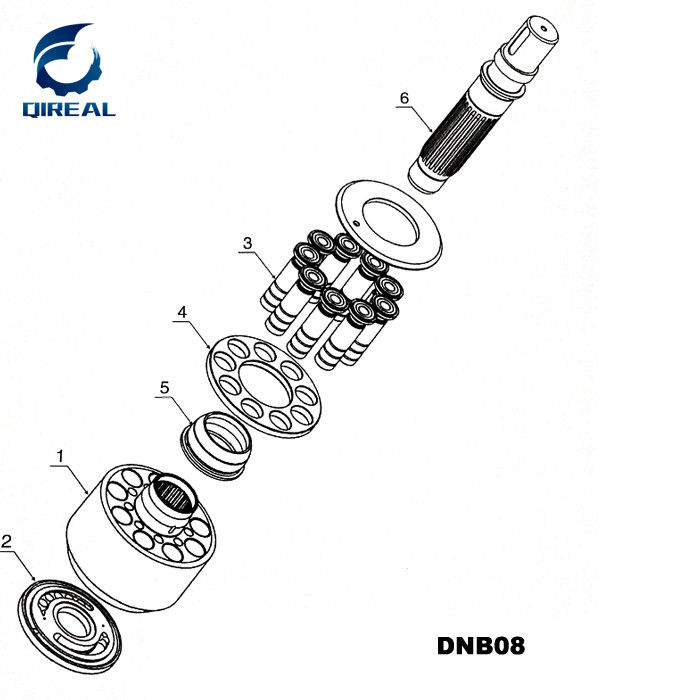 QIREAL

6

3

4

5

1

2

DNB08